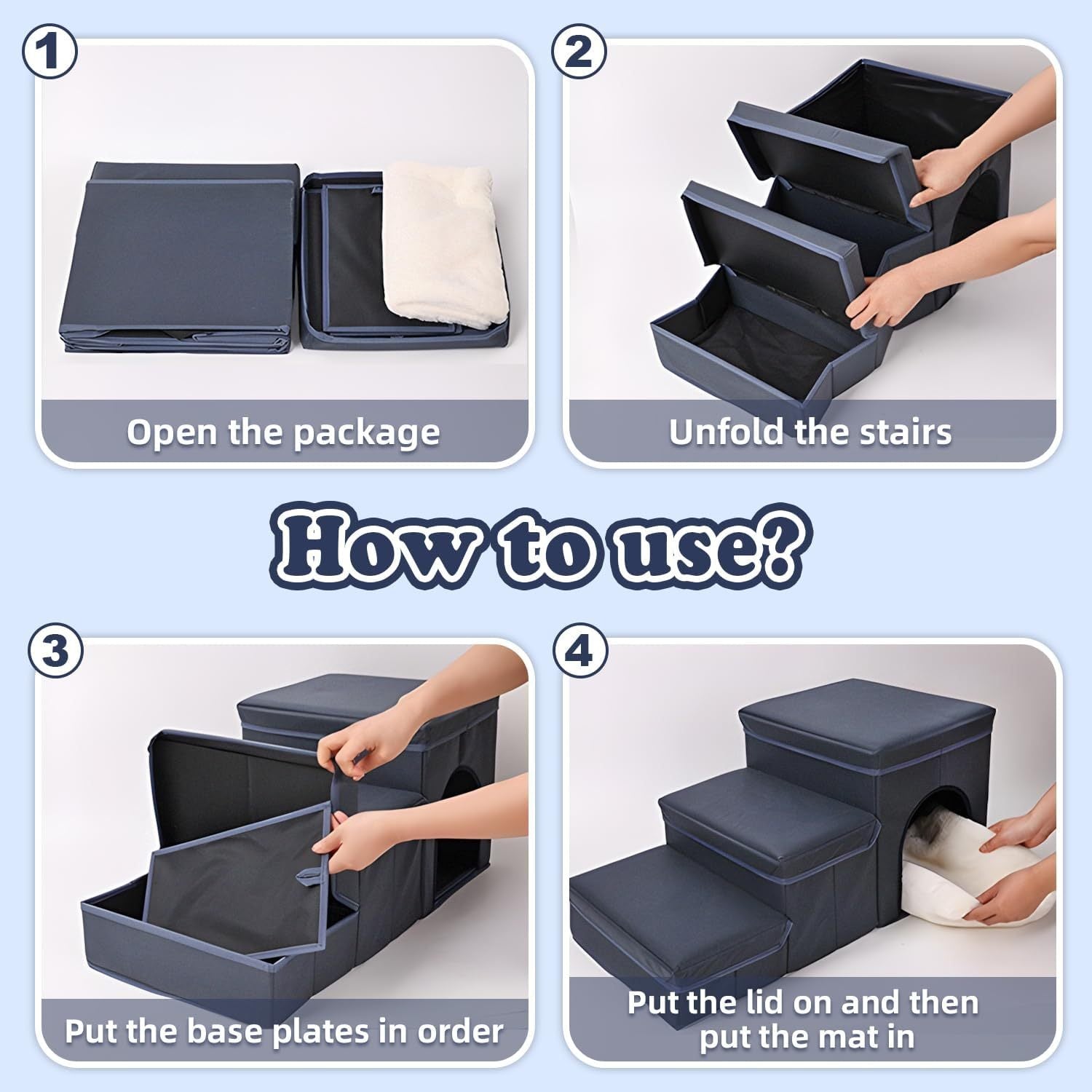 1
Open the package

2
Unfold the stairs

How to use?

3
Put the base plates in order

4
Put the lid on and then put the mat in