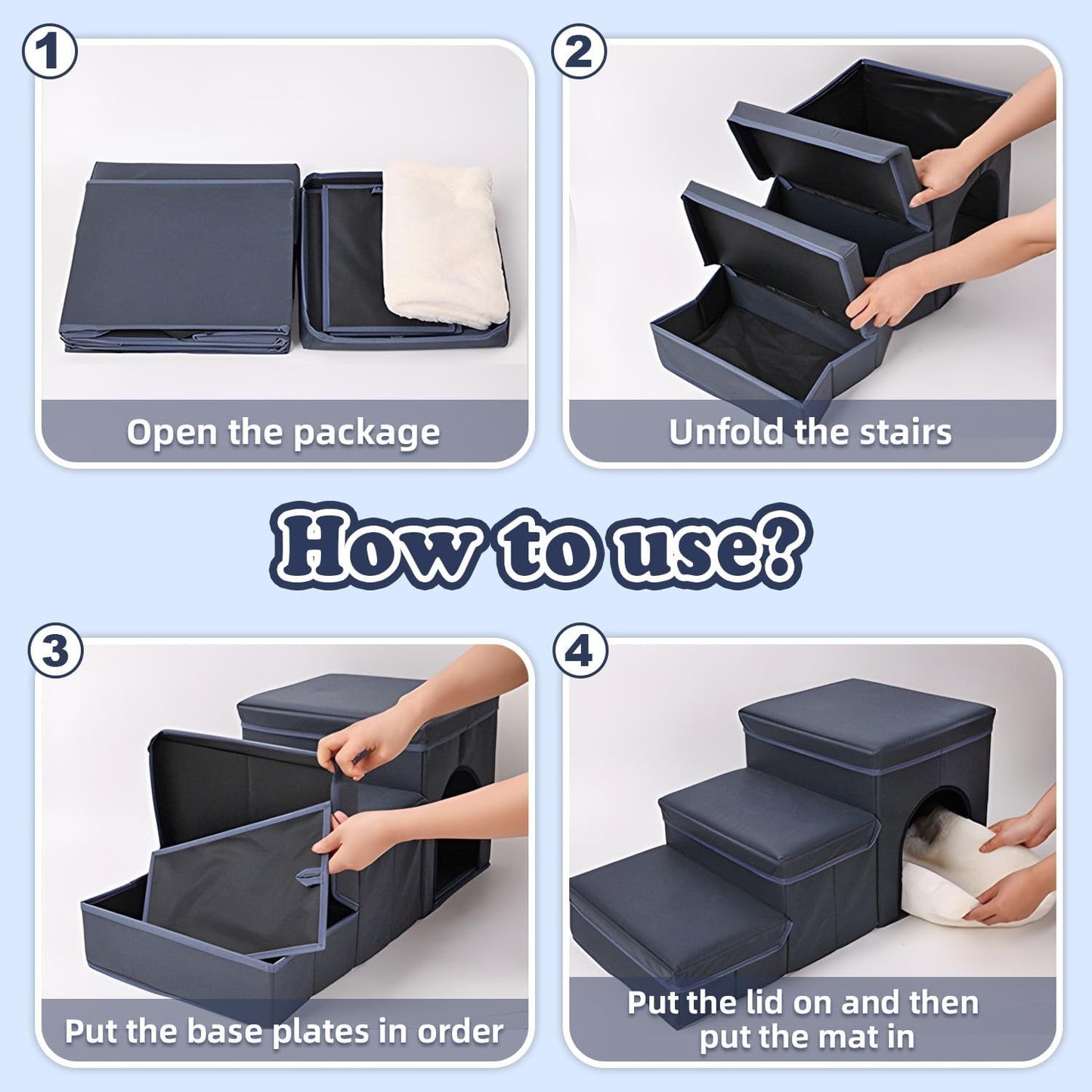 1

Open the package

2

Unfold the stairs

How to use?

3

Put the base plates in order

4

Put the lid on and then put the mat in